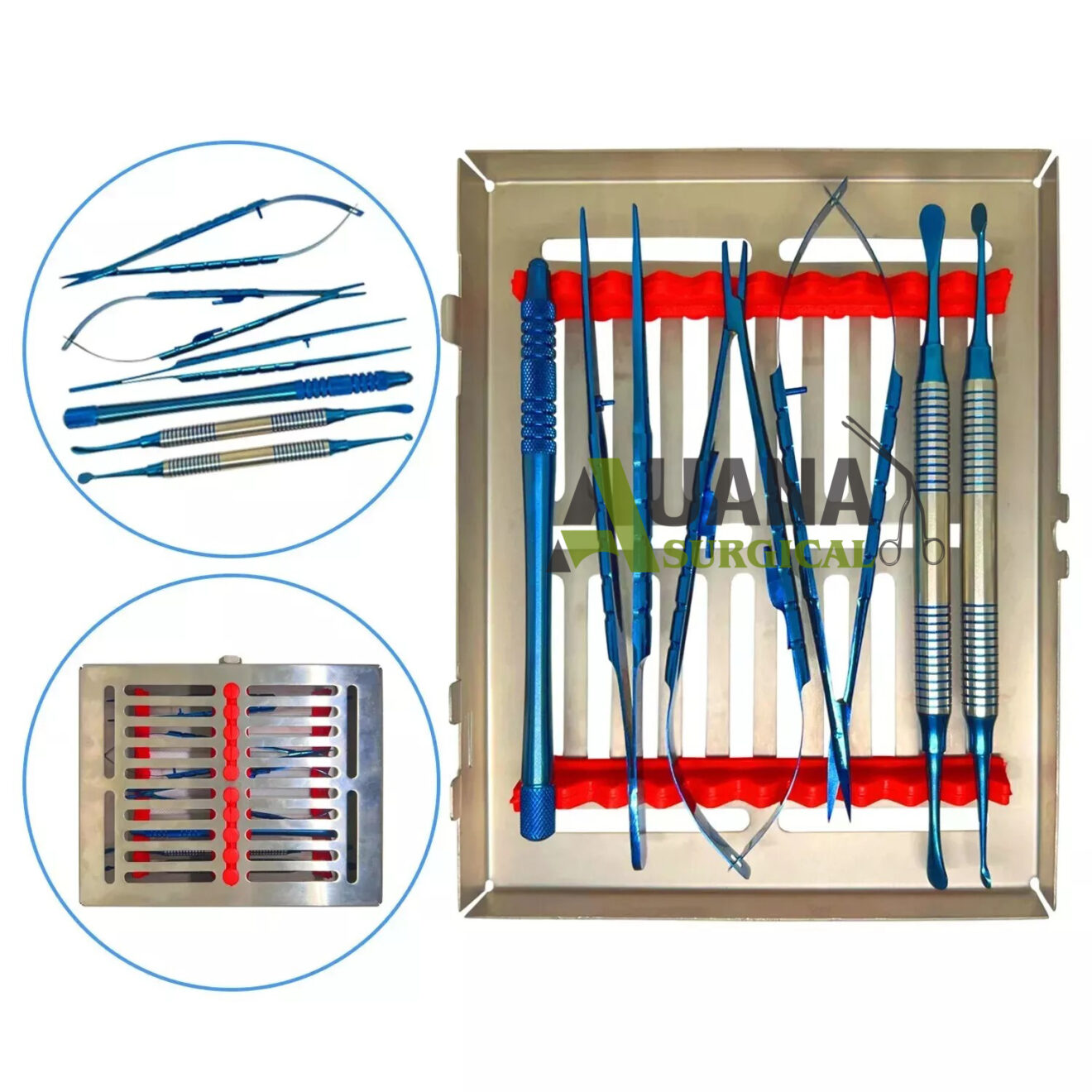 AUANA SURGICAL